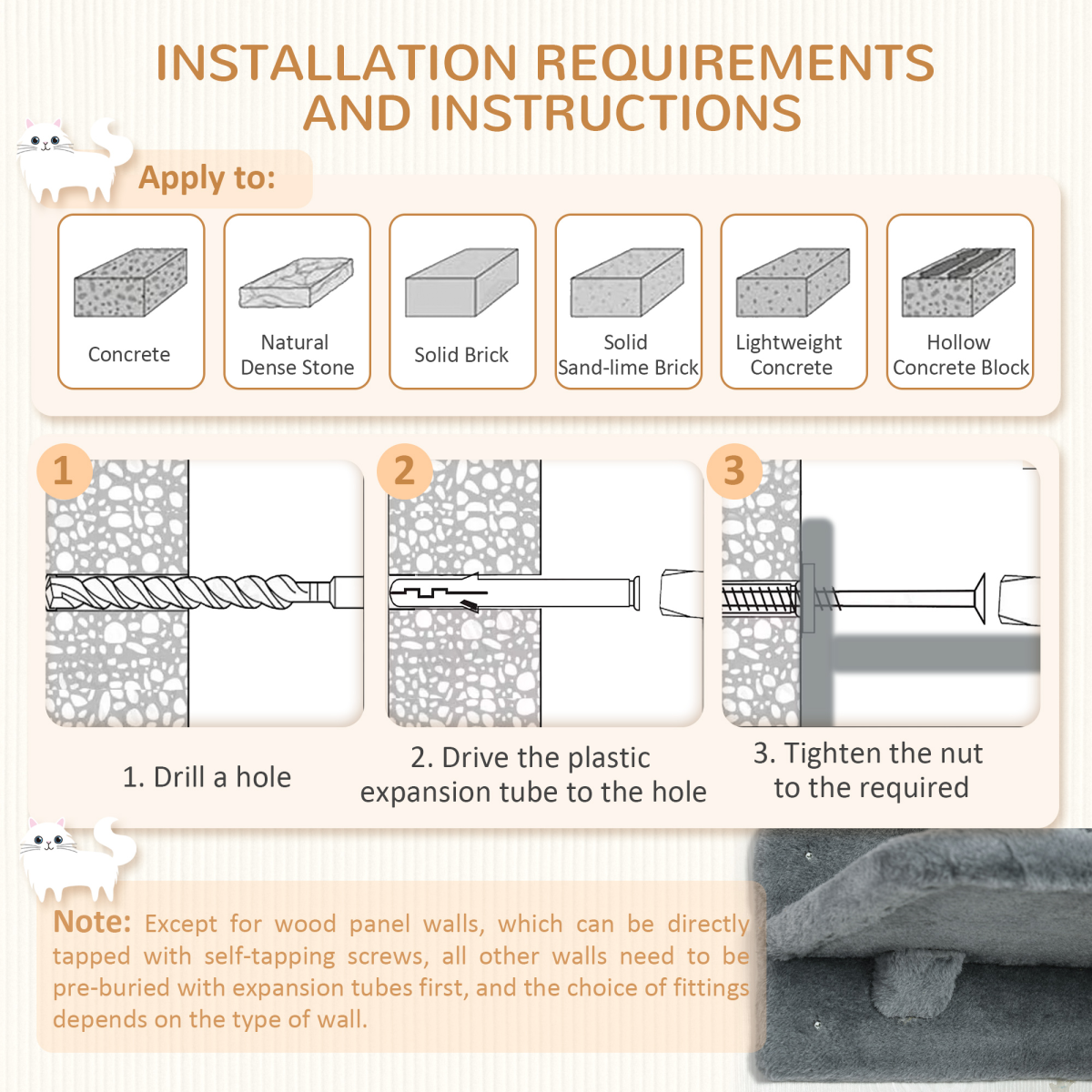 INSTALLATION REQUIREMENTS AND INSTRUCTIONS

Apply to:

Concrete

Natural Dense Stone

Solid Brick

Solid Sand-lime Brick

Lightweight Concrete

Hollow Concrete Block

1

2

3

1. Drill a hole

2. Drive the plastic expansion tube to the hole

3. Tighten the nut to the required

Note: Except for wood panel walls, which can be directly tapped with self-tapping screws, all other walls need to be pre-buried with expansion tubes first, and the choice of fittings depends on the type of wall.